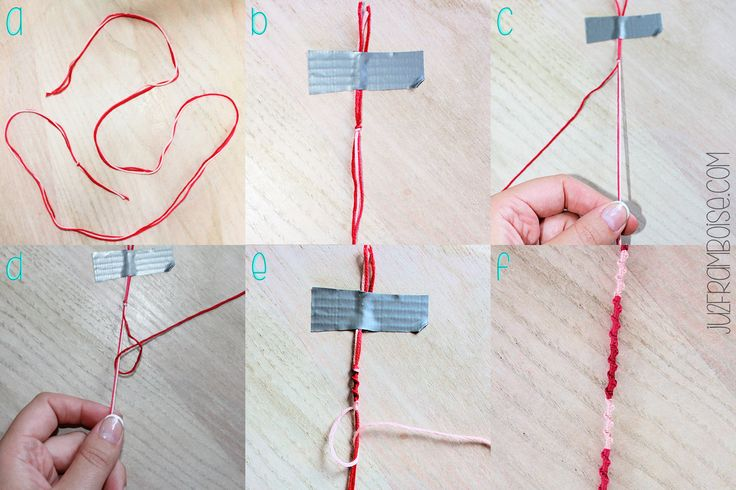 a
b
c
d
e
f
JUZFRAMBOISE.COM